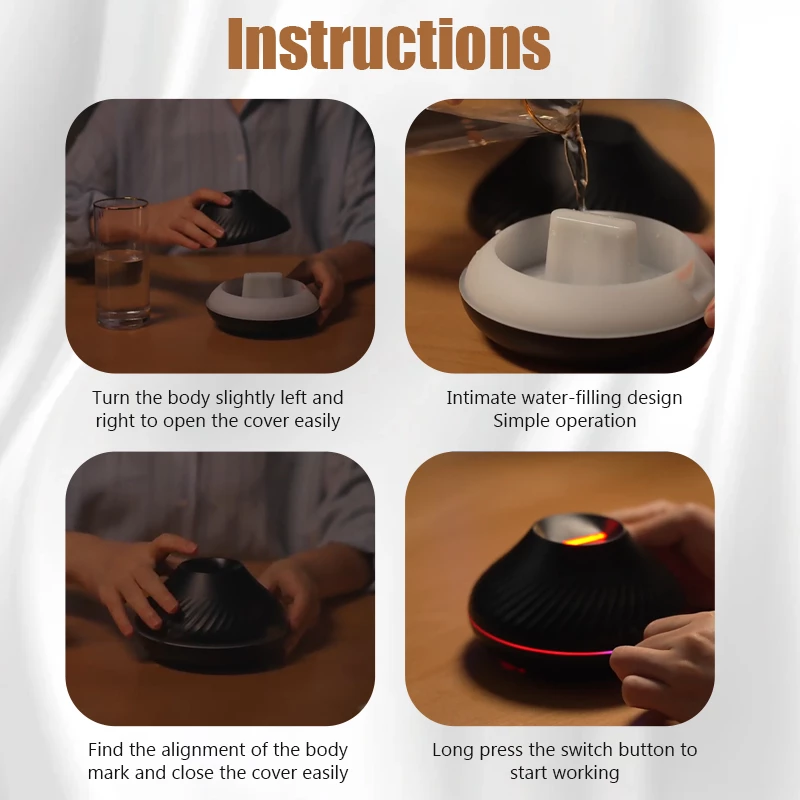 Instructions

Turn the body slightly left and right to open the cover easily

Intimate water-filling design
Simple operation

Find the alignment of the body mark and close the cover easily

Long press the switch button to start working